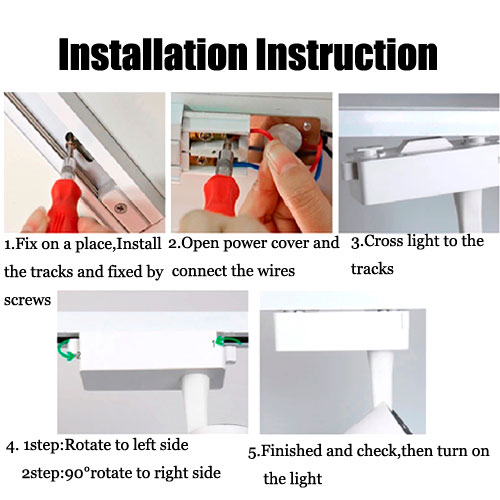 Installation Instruction

1.Fix on a place,Install the tracks and fixed by screws

2.Open power cover and connect the wires

3.Cross light to the tracks

2

1

4. 1step:Rotate to left side
2step:90°rotate to right side

5.Finished and check,then turn on the light